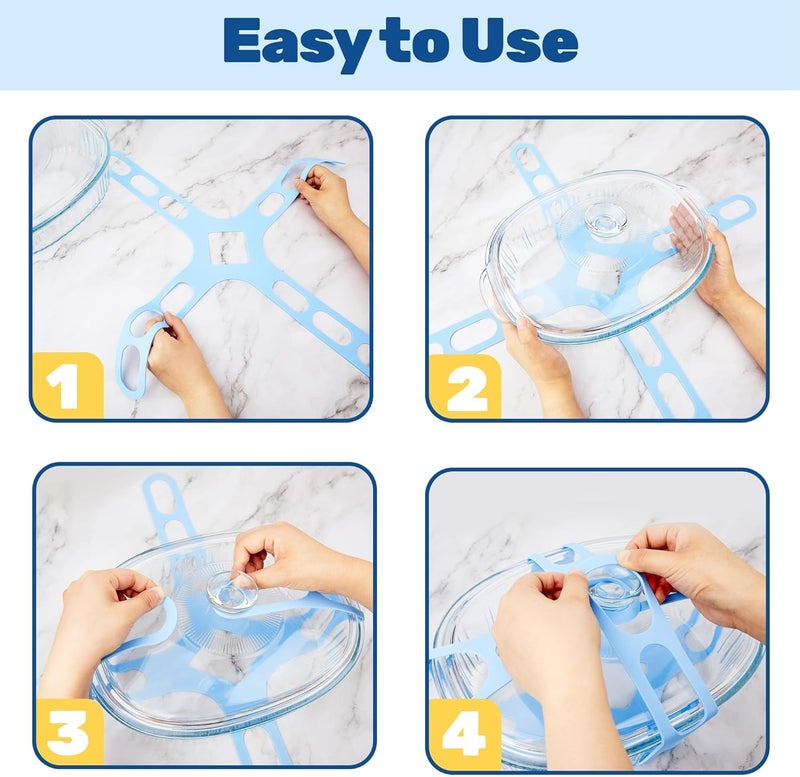 Easy to Use

1

2

3

4